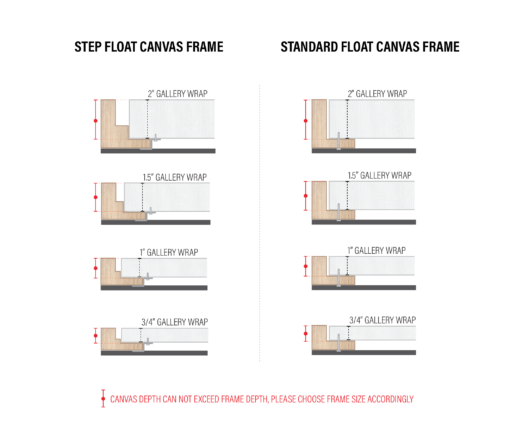 STEP FLOAT CANVAS FRAME

2" GALLERY WRAP

1.5" GALLERY WRAP

1" GALLERY WRAP

3/4" GALLERY WRAP

STANDARD FLOAT CANVAS FRAME

2" GALLERY WRAP

1.5" GALLERY WRAP

1" GALLERY WRAP

3/4" GALLERY WRAP

CANVAS DEPTH CAN NOT EXCEED FRAME DEPTH, PLEASE CHOOSE FRAME SIZE ACCORDINGLY