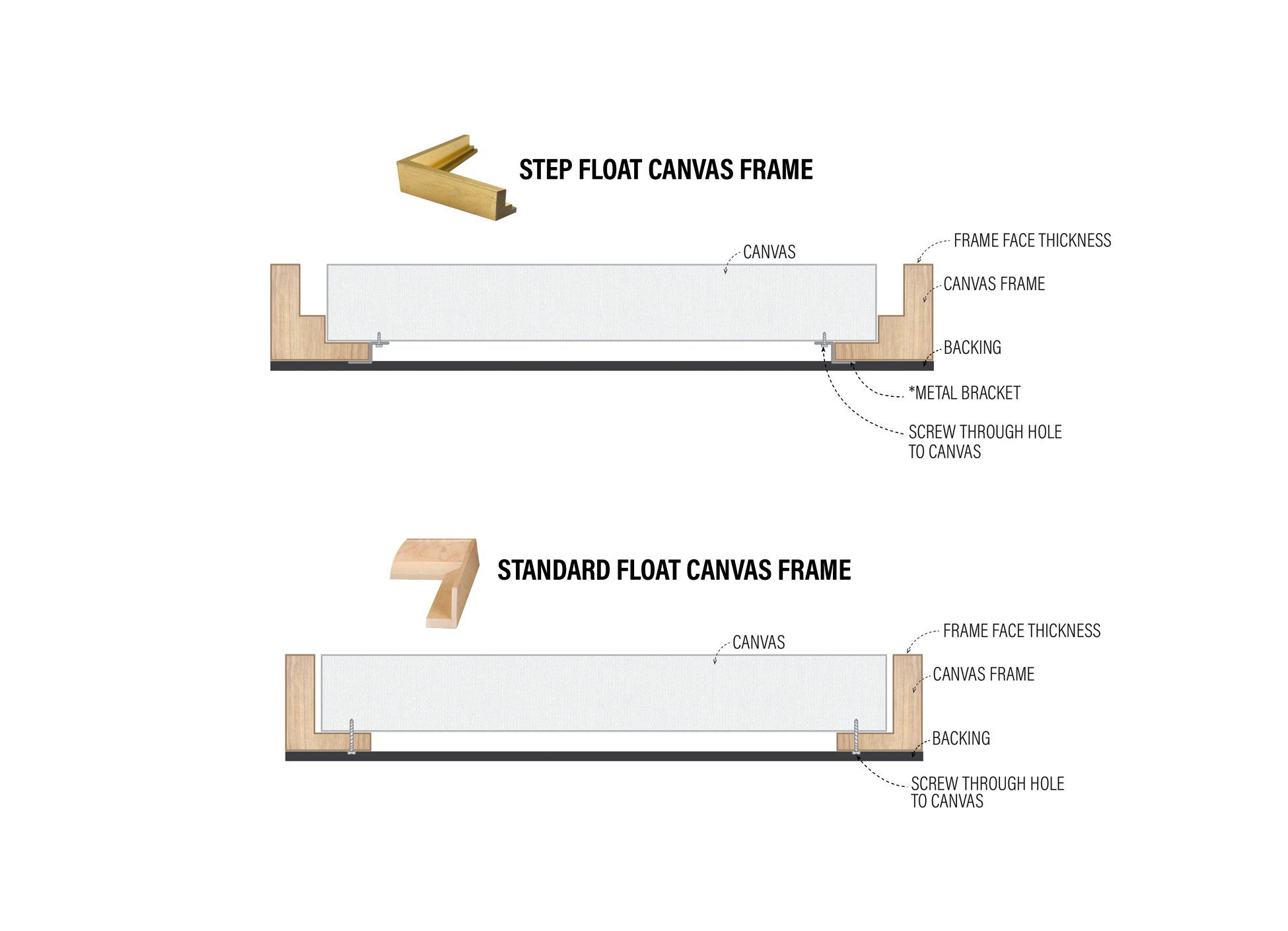 STEP FLOAT CANVAS FRAME

CANVAS

FRAME FACE THICKNESS

CANVAS FRAME

BACKING

*METAL BRACKET

SCREW THROUGH HOLE TO CANVAS

STANDARD FLOAT CANVAS FRAME

CANVAS

FRAME FACE THICKNESS

CANVAS FRAME

BACKING

SCREW THROUGH HOLE TO CANVAS